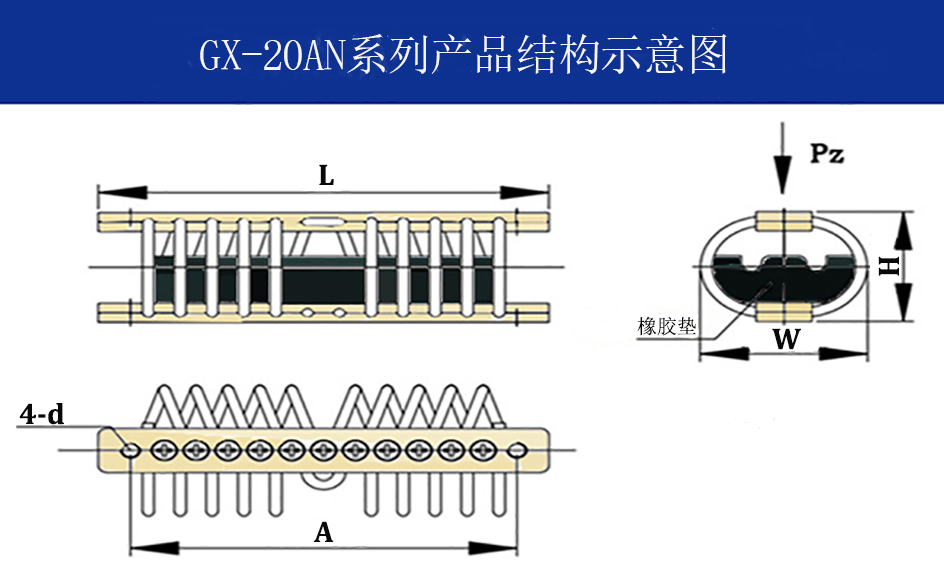 GX-20AN系列产品结构示意图

L

Pz

H

橡胶垫

W

4-d

A