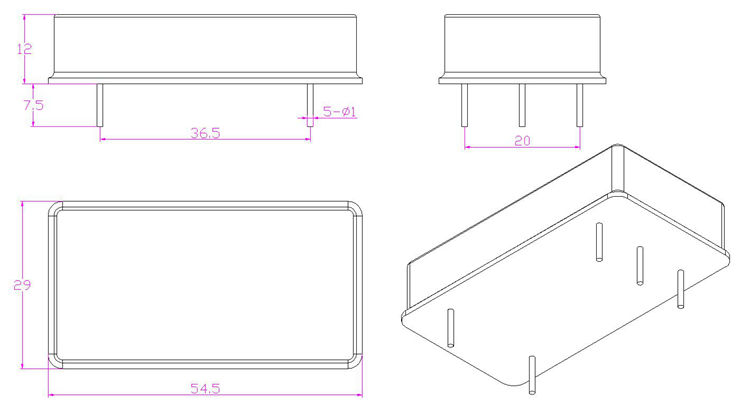 12
7.5
5-ø1
36.5
20
29
54.5